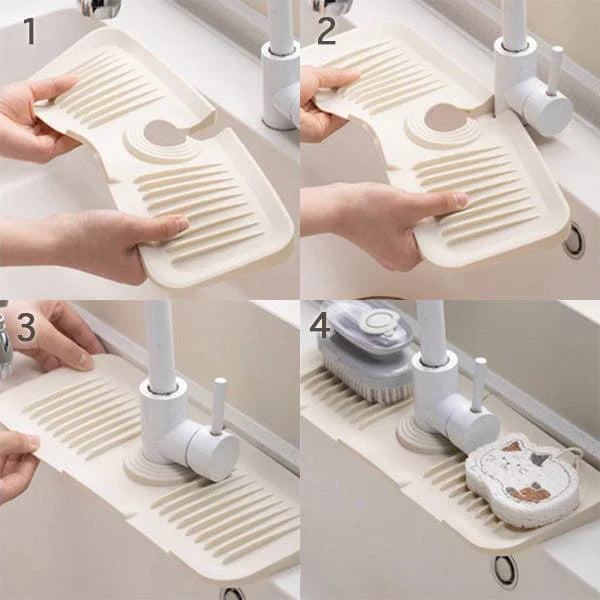 1
2
3
4